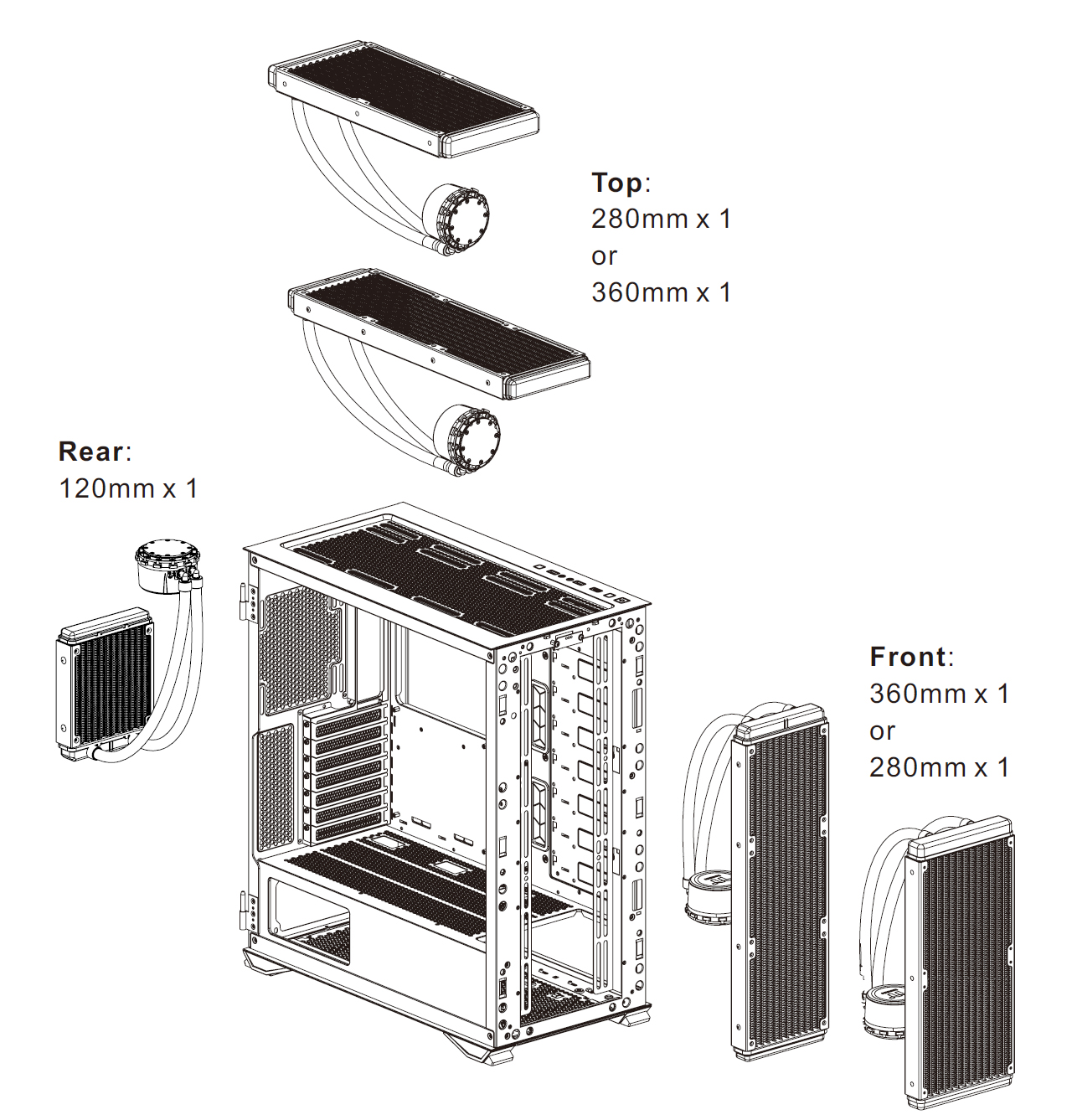 Top:
280mm x 1
or
360mm x 1

Rear:
120mm x 1

Front:
360mm x 1
or
280mm x 1