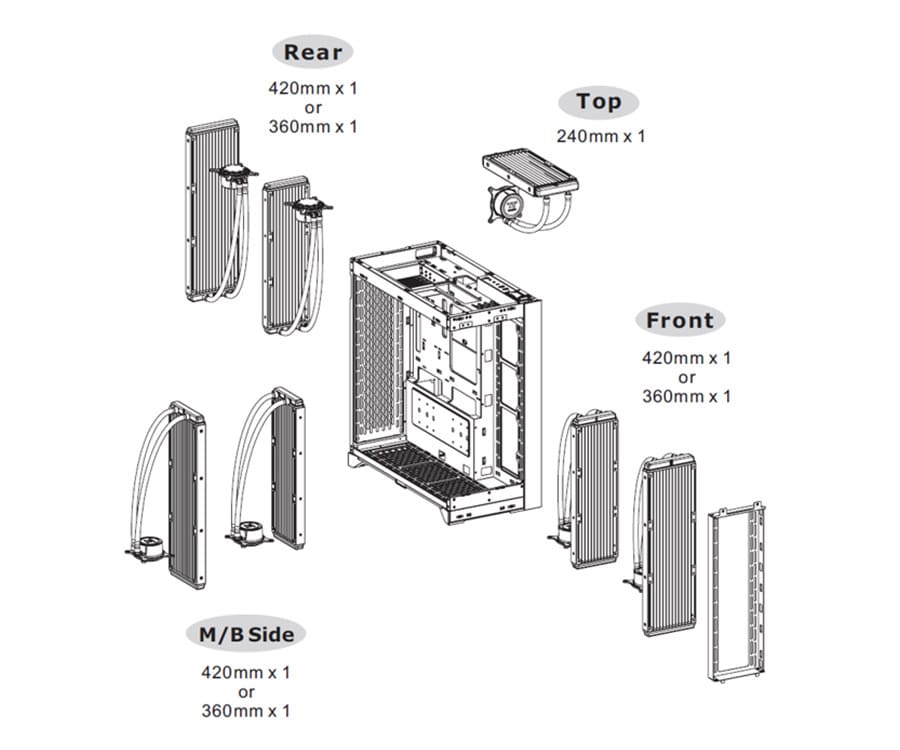 Rear
420mm x 1
or
360mm x 1

Top
240mm x 1

Front
420mm x 1
or
360mm x 1

M/B Side
420mm x 1
or
360mm x 1